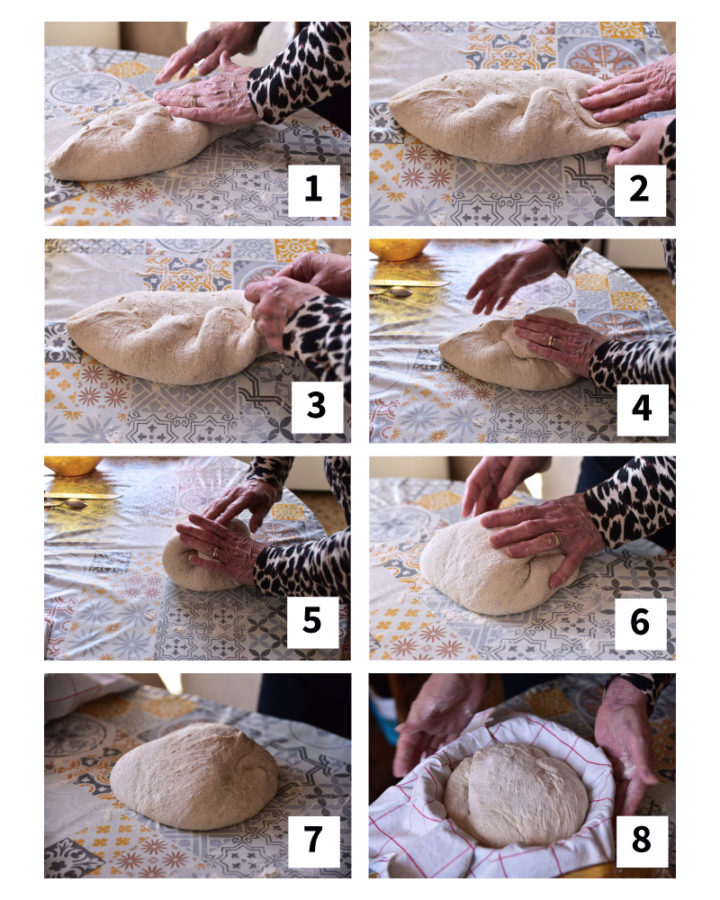 1

2

3

4

5

6

7

8